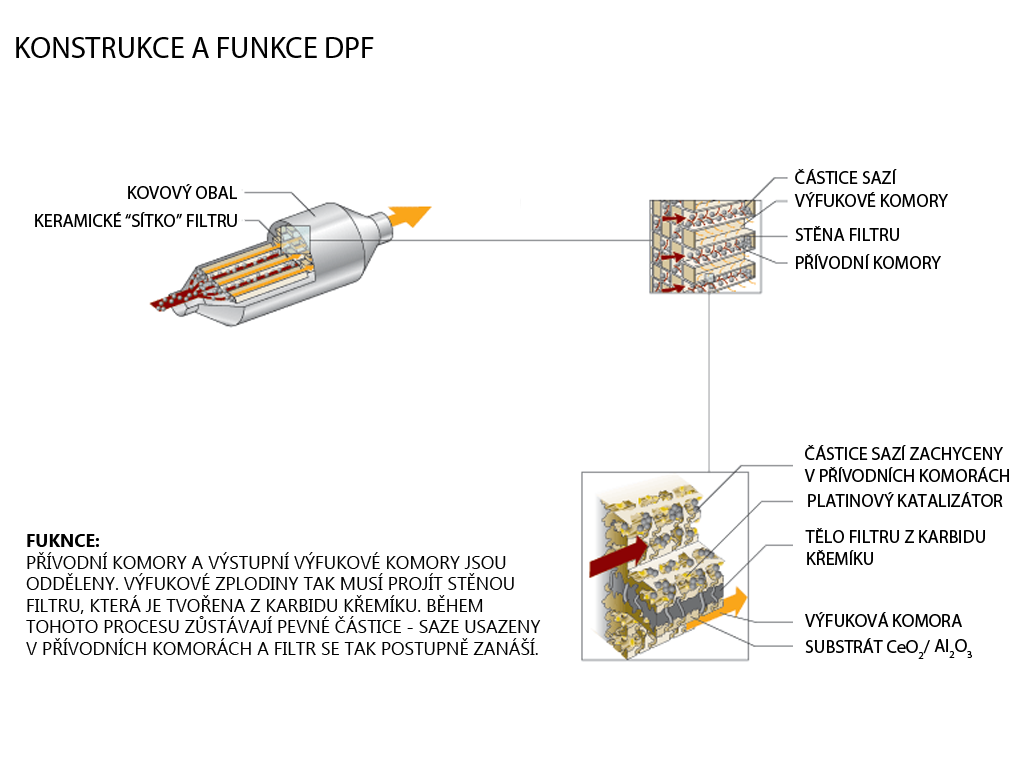 KONSTRUKCE A FUNKCE DPF

KOVOVÝ OBAL
KERAMICKÉ "SÍTKO" FILTRU

ČÁSTICE SAZÍ
VÝFUKOVÉ KOMORY
STĚNA FILTRU
PŘÍVODNÍ KOMORY

ČÁSTICE SAZÍ ZACHYCENY V PŘÍVODNÍCH KOMORÁCH
PLATINOVÝ KATALIZÁTOR
TĚLO FILTRU Z KARBIDU KŘEMÍKU
VÝFUKOVÁ KOMORA
SUBSTRÁT $CeO_2$/ $Al_2O_3$

FUKNCE:
PŘÍVODNÍ KOMORY A VÝSTUPNÍ VÝFUKOVÉ KOMORY JSOU ODDĚLENY. VÝFUKOVÉ ZPLODINY TAK MUSÍ PROJÍT STĚNOU FILTRU, KTERÁ JE TVOŘENA Z KARBIDU KŘEMÍKU. BĚHEM TOHOTO PROCESU ZŮSTÁVAJÍ PEVNÉ ČÁSTICE - SAZE USAZENY V PŘÍVODNÍCH KOMORÁCH A FILTR SE TAK POSTUPNĚ ZANÁŠÍ.